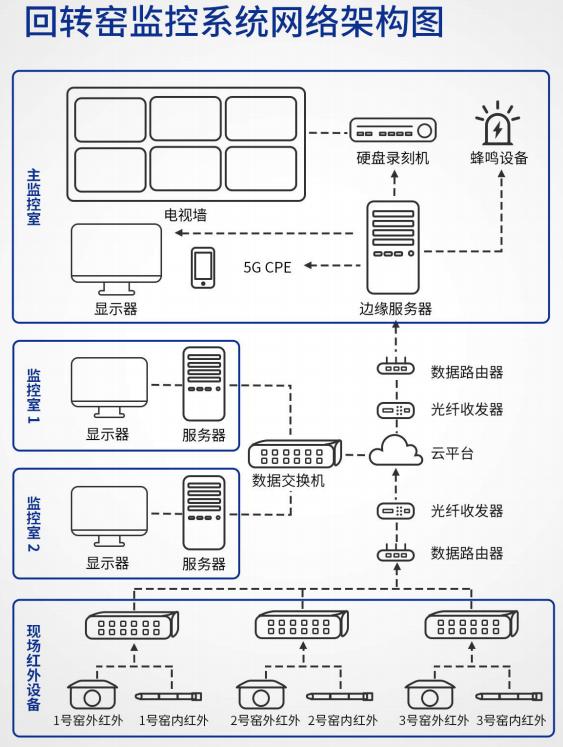 回转窑监控系统网络架构图

主监控室

电视墙

硬盘录刻机

蜂鸣设备

显示器

5G CPE

边缘服务器

监控室1

显示器

服务器

数据路由器

光纤收发器

数据交换机

云平台

监控室2

显示器

服务器

光纤收发器

数据路由器

现场红外设备

1号窑外红外

1号窑内红外

2号窑外红外

2号窑内红外

3号窑外红外

3号窑内红外